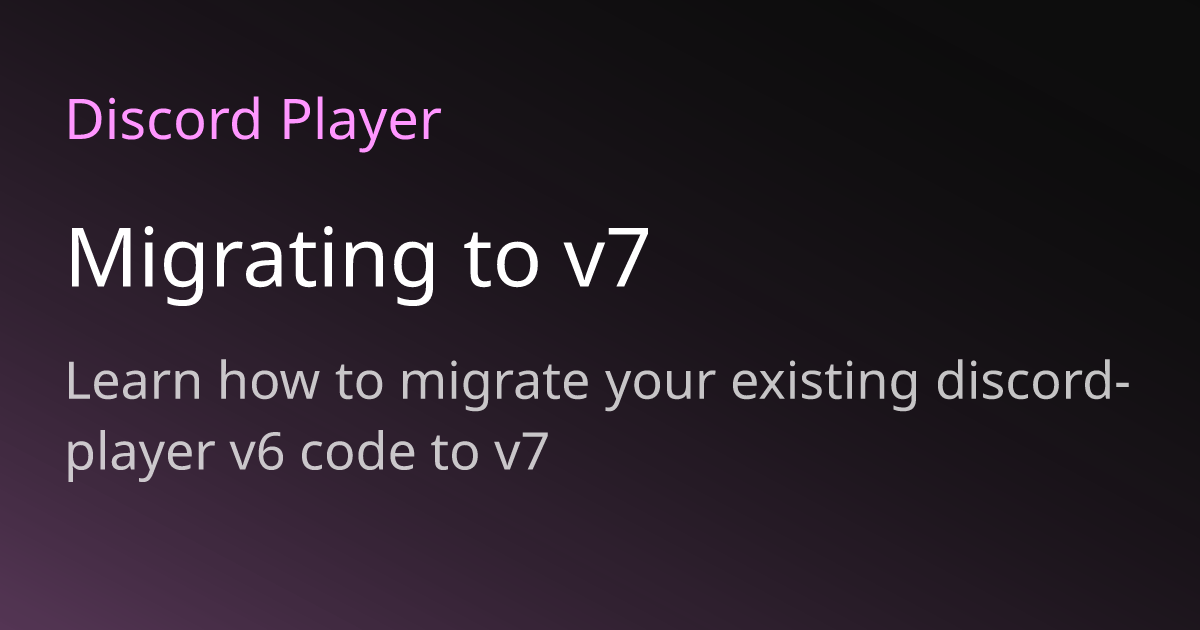 Discord Player

Migrating to v7

Learn how to migrate your existing discord-player v6 code to v7